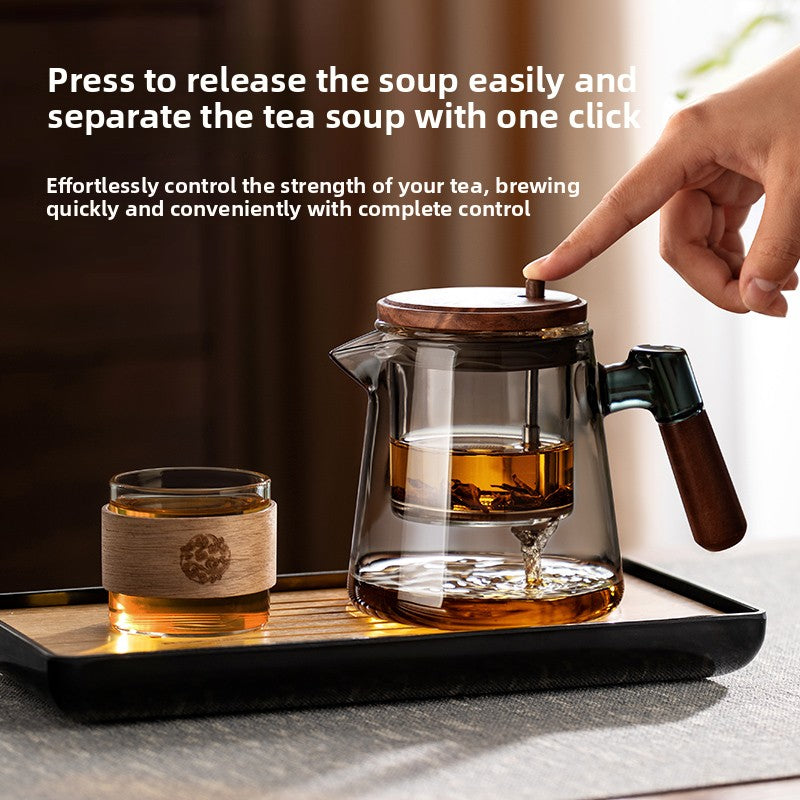 Press to release the soup easily and separate the tea soup with one click

Effortlessly control the strength of your tea, brewing quickly and conveniently with complete control